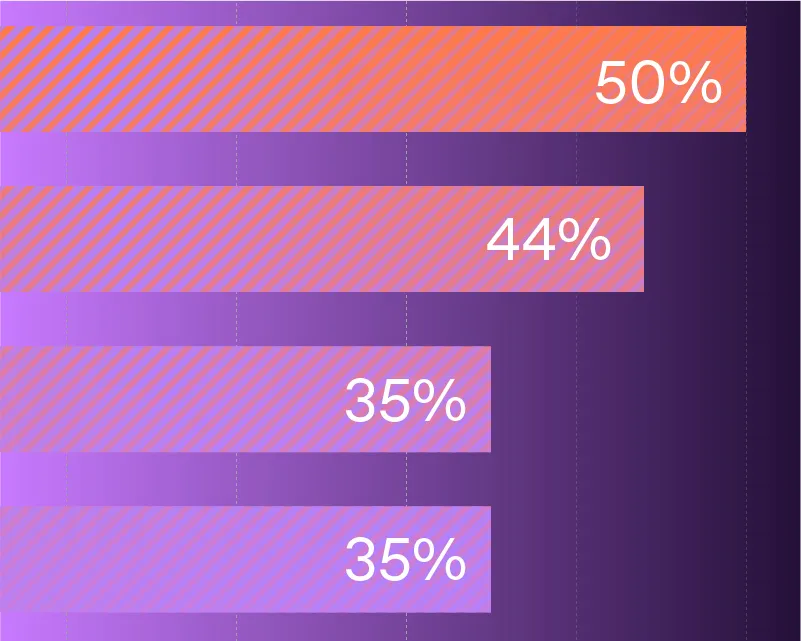 50%

44%

35%

35%